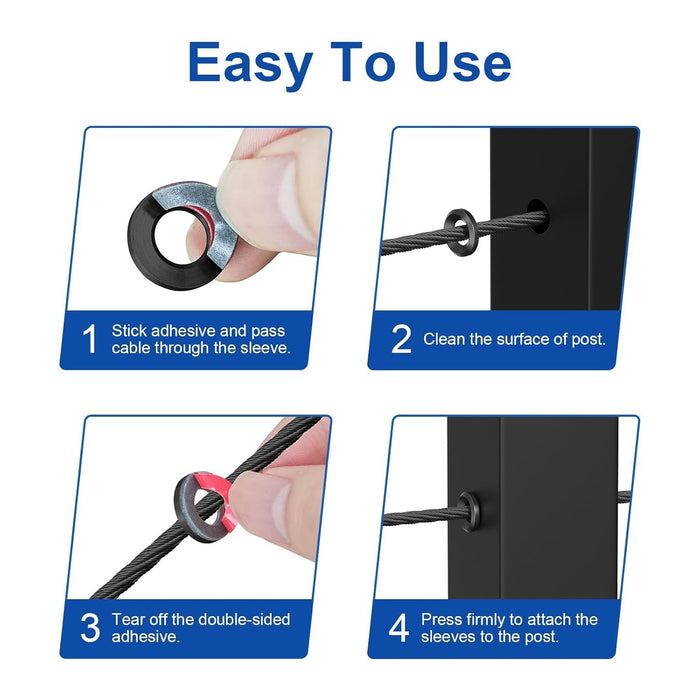 Easy To Use

1 Stick adhesive and pass cable through the sleeve.

2 Clean the surface of post.

3 Tear off the double-sided adhesive.

4 Press firmly to attach the sleeves to the post.