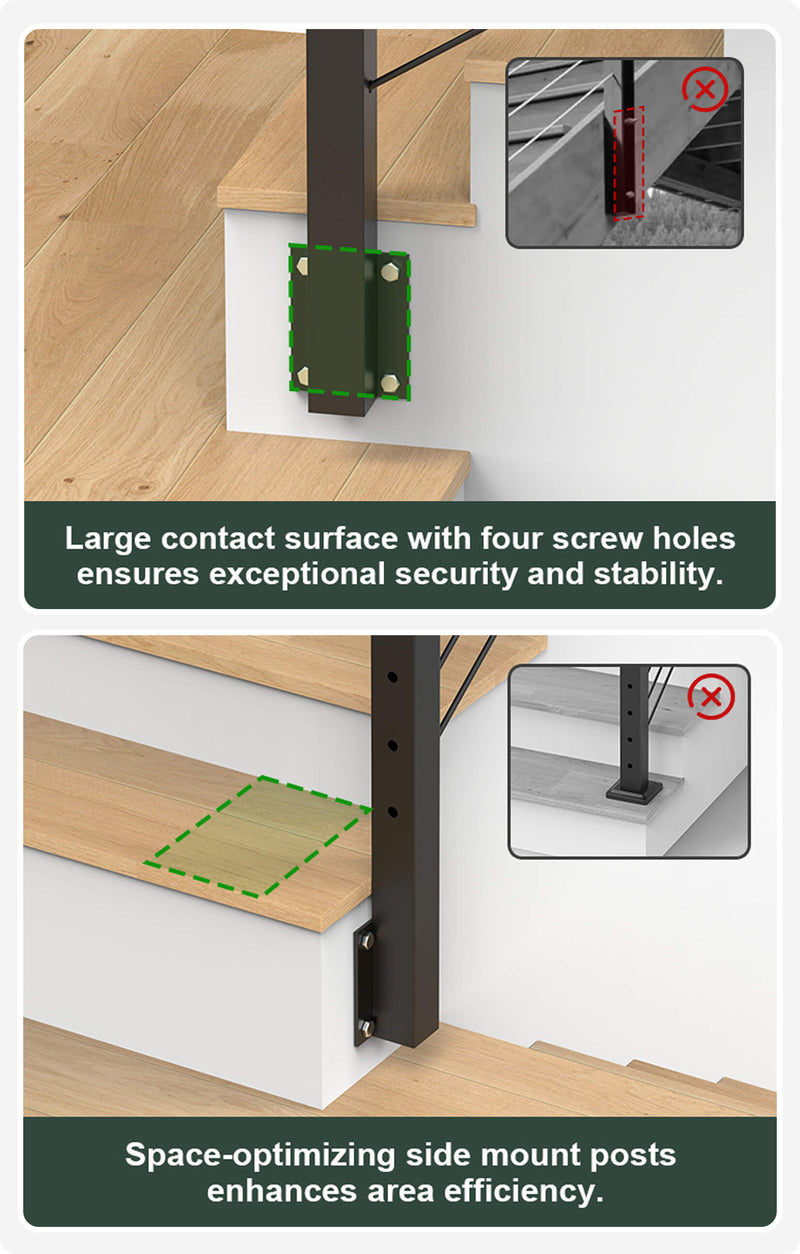 Large contact surface with four screw holes ensures exceptional security and stability.

Space-optimizing side mount posts enhances area efficiency.