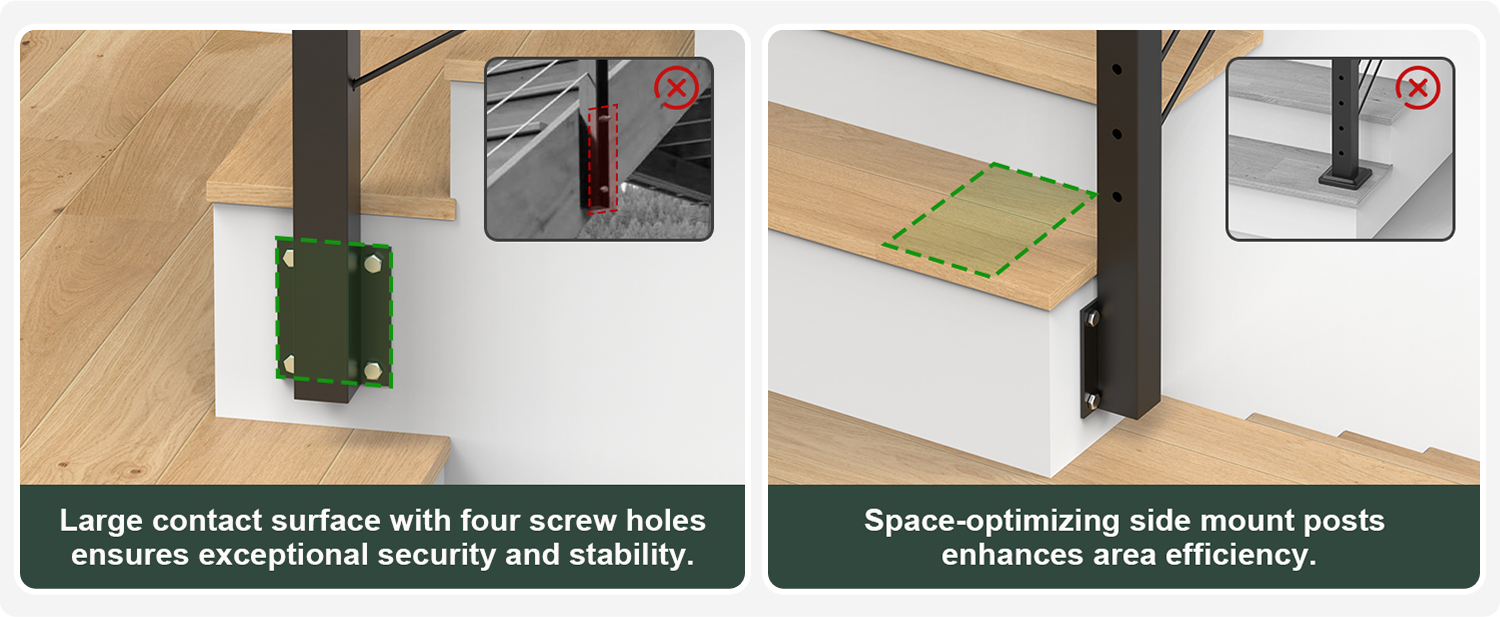 Large contact surface with four screw holes ensures exceptional security and stability.

Space-optimizing side mount posts enhances area efficiency.