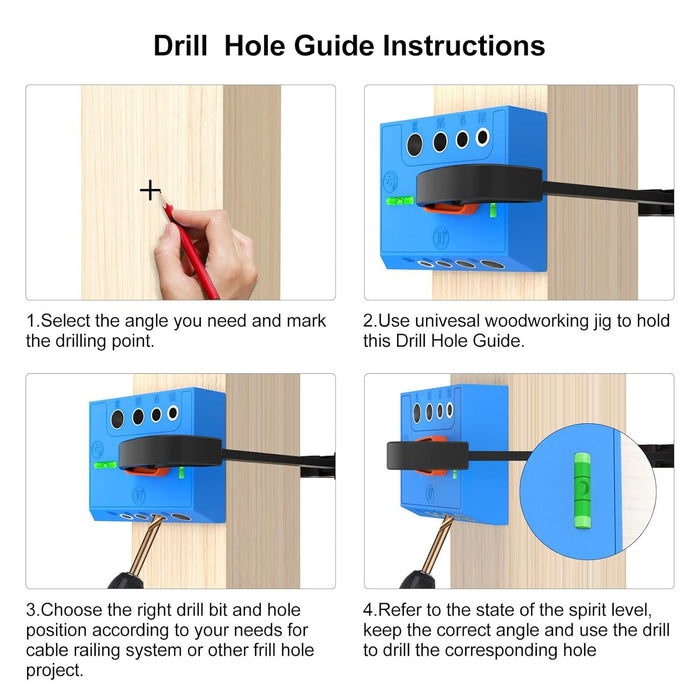 Drill Hole Guide Instructions

1.Select the angle you need and mark the drilling point.

2.Use univesal woodworking jig to hold this Drill Hole Guide.

3.Choose the right drill bit and hole position according to your needs for cable railing system or other frill hole project.

4.Refer to the state of the spirit level, keep the correct angle and use the drill to drill the corresponding hole