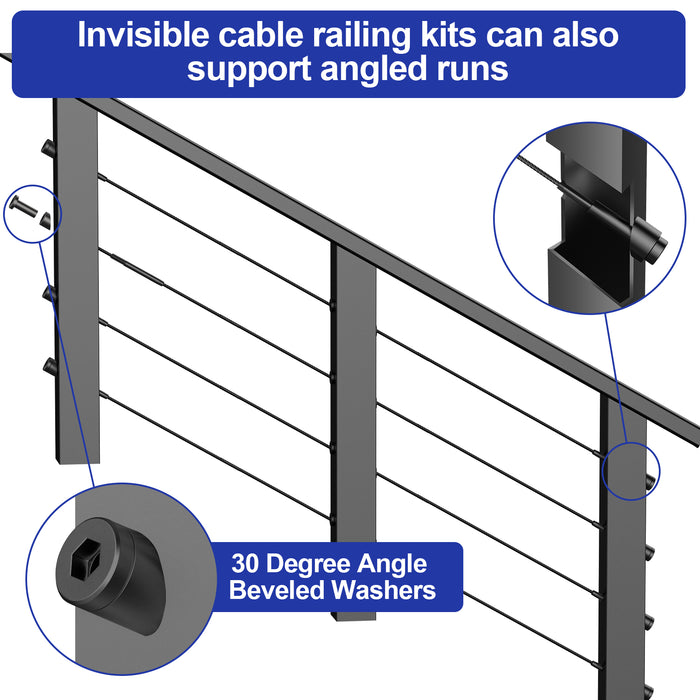 Invisible cable railing kits can also support angled runs

30 Degree Angle Beveled Washers