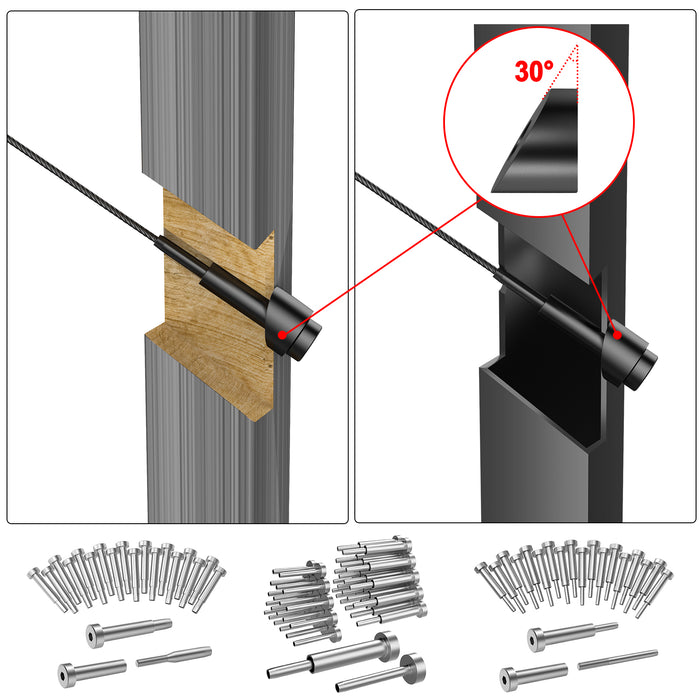 30°