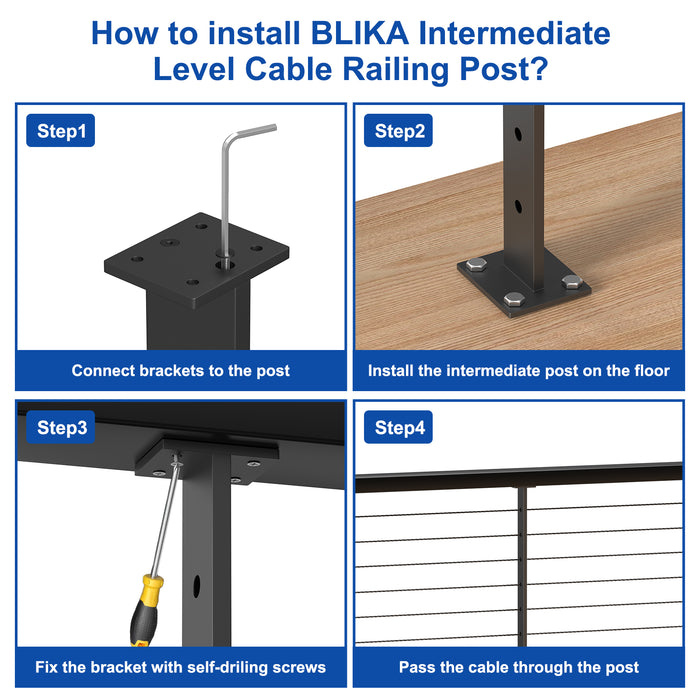 How to install BLIKA Intermediate Level Cable Railing Post?

Step1

Connect brackets to the post

Step2

Install the intermediate post on the floor

Step3

Fix the bracket with self-driling screws

Step4

Pass the cable through the post