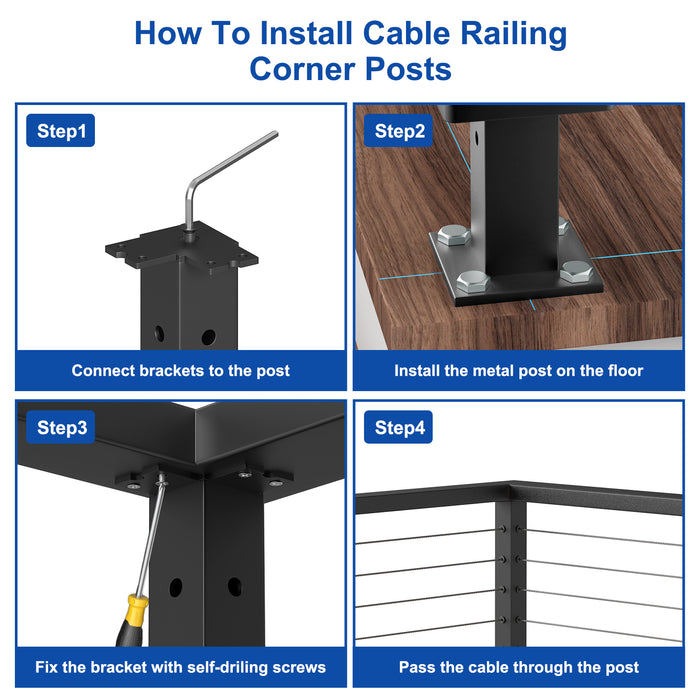 How To Install Cable Railing Corner Posts

Step1

Connect brackets to the post

Step2

Install the metal post on the floor

Step3

Fix the bracket with self-driling screws

Step4

Pass the cable through the post