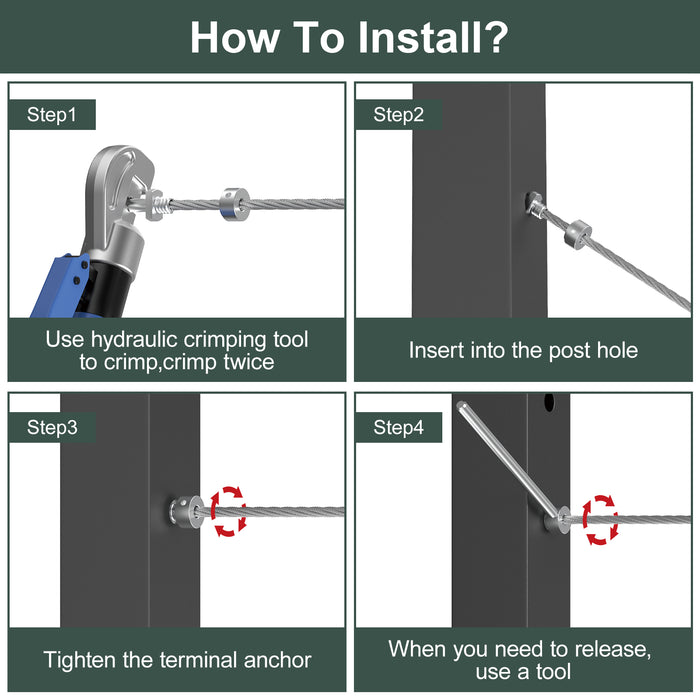 How To Install?

Step1

Use hydraulic crimping tool to crimp,crimp twice

Step2

Insert into the post hole

Step3

Tighten the terminal anchor

Step4

When you need to release, use a tool