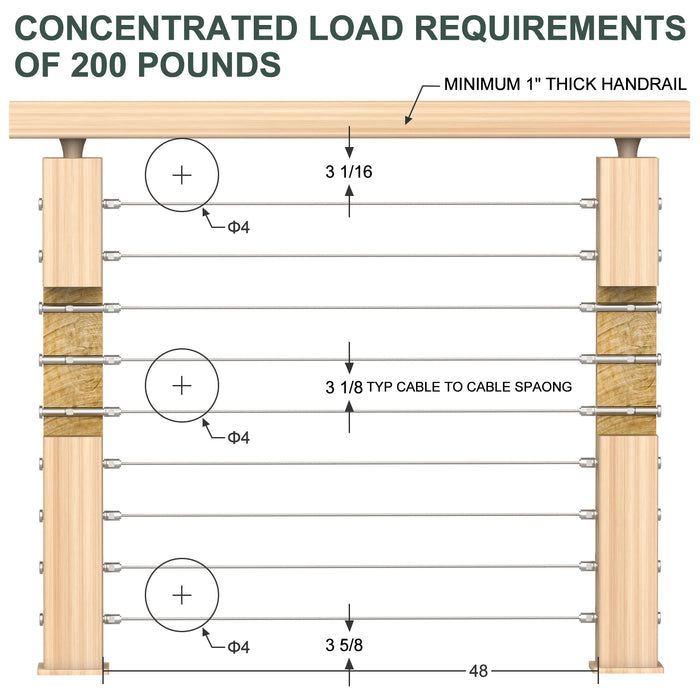 CONCENTRATED LOAD REQUIREMENTS OF 200 POUNDS

MINIMUM 1" THICK HANDRAIL

3 1/16

Φ4

3 1/8 TYP CABLE TO CABLE SPAONG

Φ4

Φ4

3 5/8

48