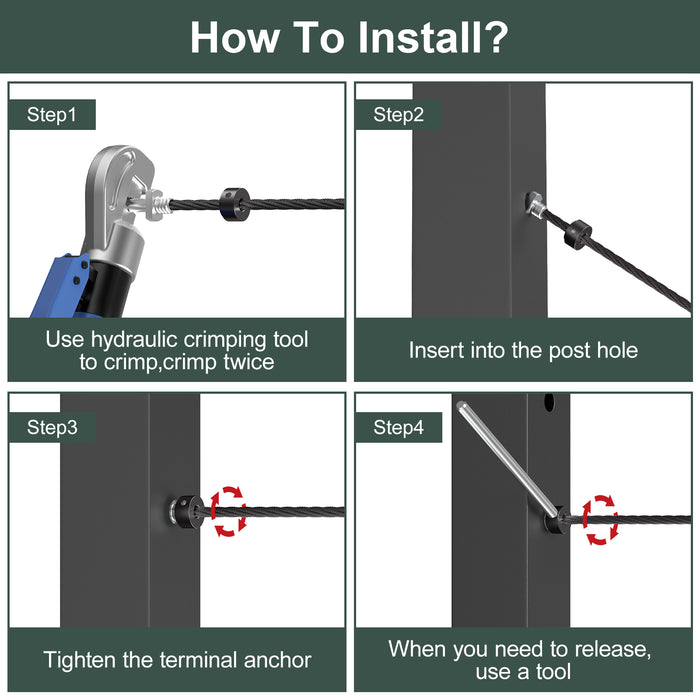 How To Install?

Step1

Use hydraulic crimping tool to crimp,crimp twice

Step2

Insert into the post hole

Step3

Tighten the terminal anchor

Step4

When you need to release, use a tool