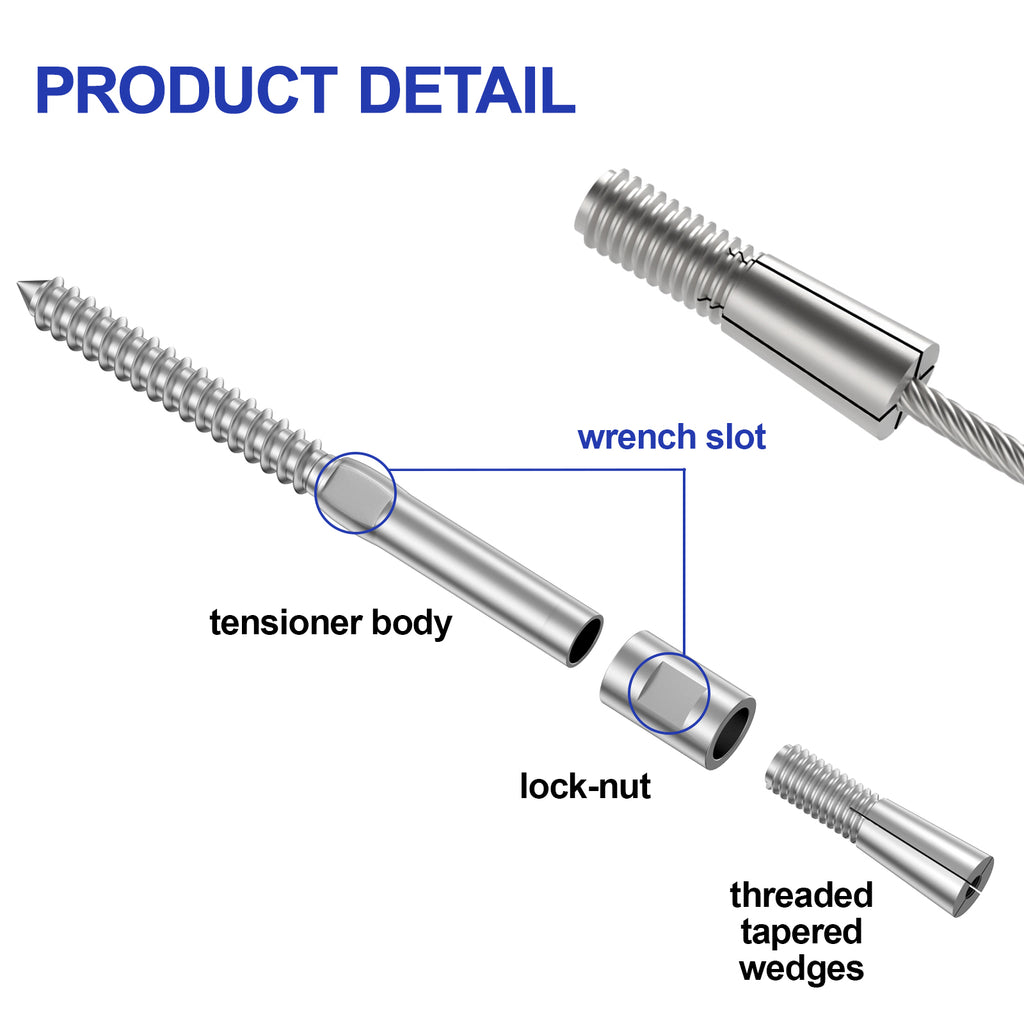 PRODUCT DETAIL

wrench slot

tensioner body

lock-nut

threaded tapered wedges