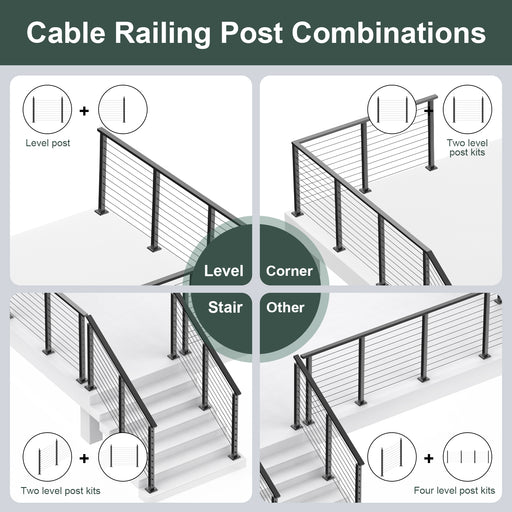 Cable Railing Post Combinations

+
Level post

+
Two level post kits

Level
Corner
Stair
Other

+
Two level post kits

+
Four level post kits