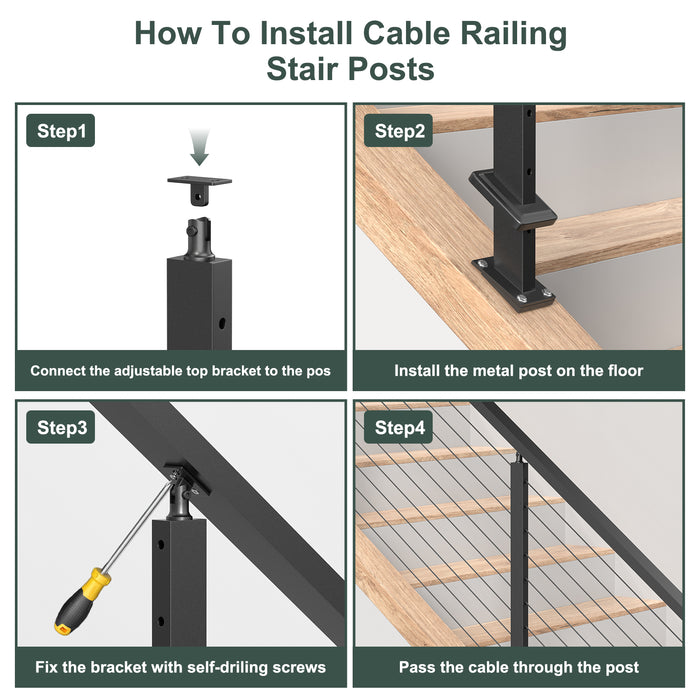 How To Install Cable Railing Stair Posts

Step1

Connect the adjustable top bracket to the pos

Step2

Install the metal post on the floor

Step3

Fix the bracket with self-driling screws

Step4

Pass the cable through the post