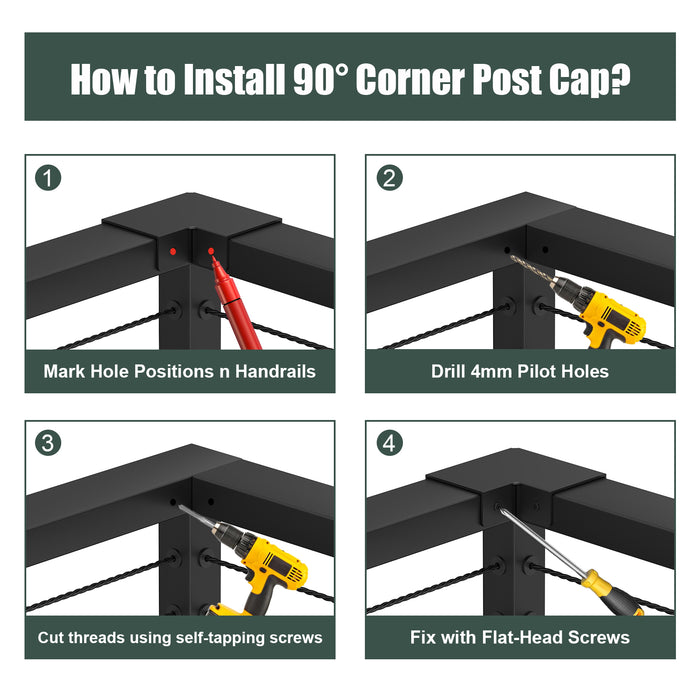 How to Install 90° Corner Post Cap?

1

Mark Hole Positions n Handrails

2

Drill 4mm Pilot Holes

3

Cut threads using self-tapping screws

4

Fix with Flat-Head Screws