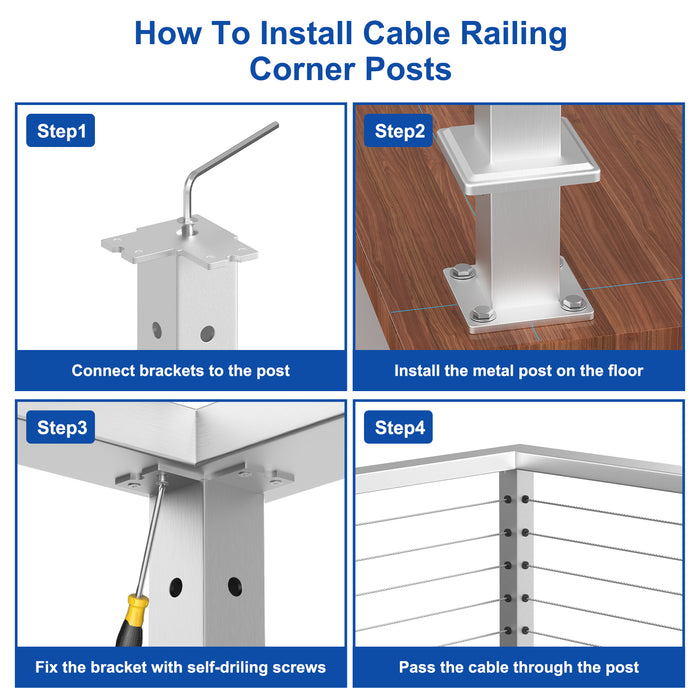 How To Install Cable Railing Corner Posts

Step1

Connect brackets to the post

Step2

Install the metal post on the floor

Step3

Fix the bracket with self-driling screws

Step4

Pass the cable through the post