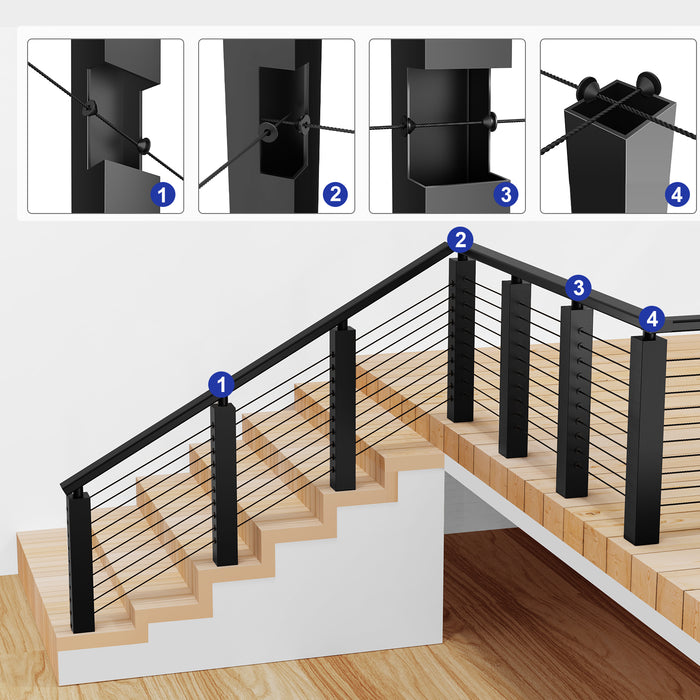 1
2
3
4
2
3
4
1