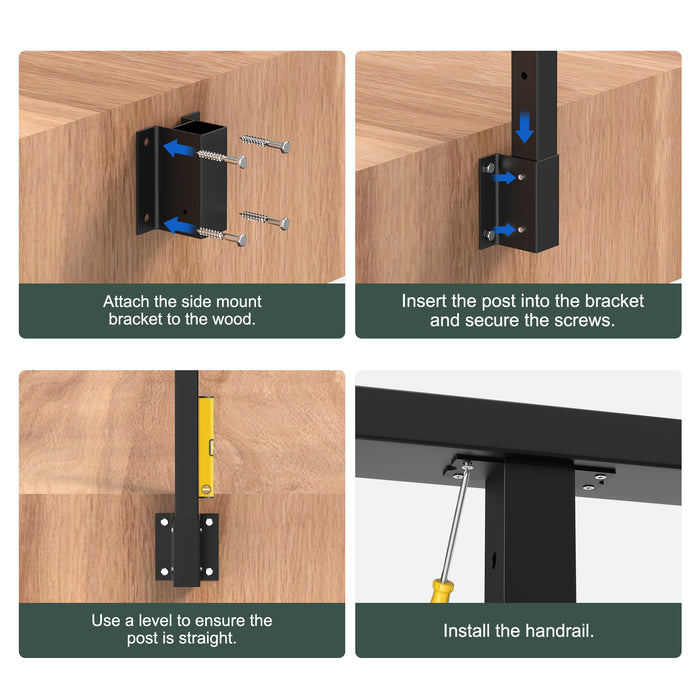 Attach the side mount bracket to the wood.

Insert the post into the bracket and secure the screws.

Use a level to ensure the post is straight.

Install the handrail.