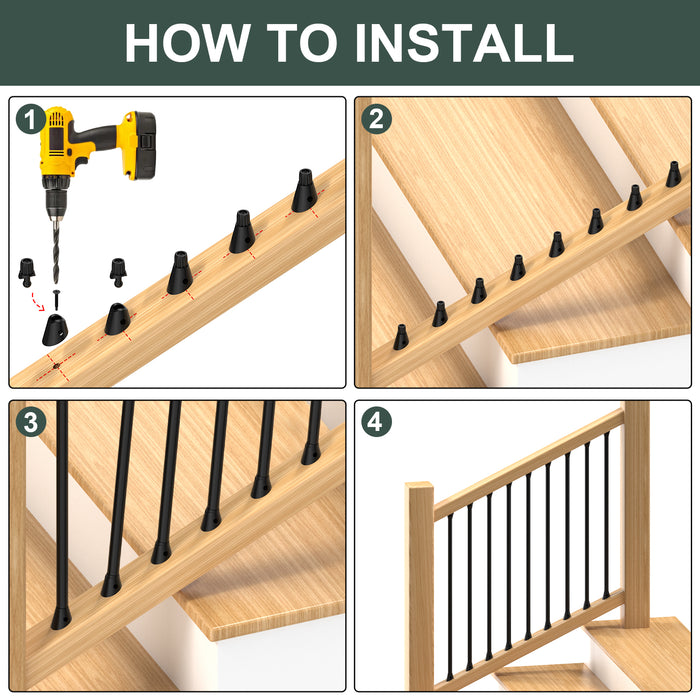 HOW TO INSTALL

1

2

3

4