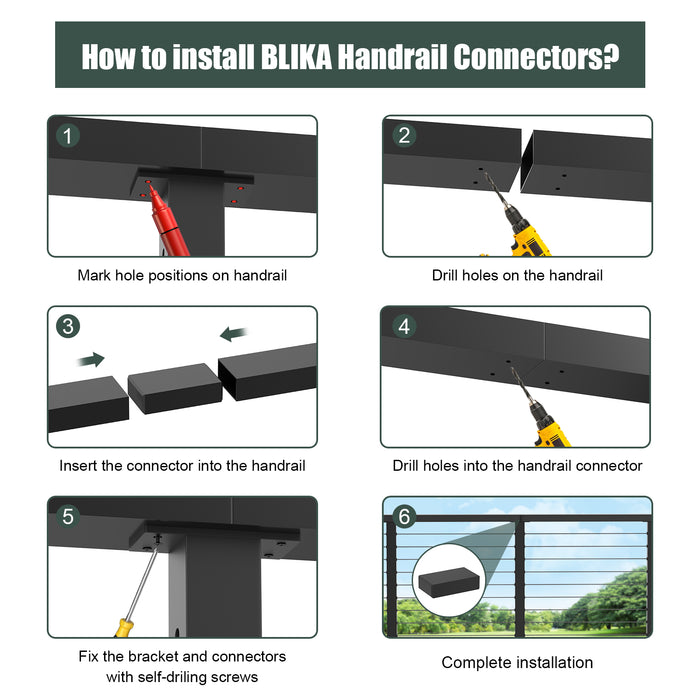 How to install BLIKA Handrail Connectors?

1

Mark hole positions on handrail

2

Drill holes on the handrail

3

Insert the connector into the handrail

4

Drill holes into the handrail connector

5

Fix the bracket and connectors with self-driling screws

6

Complete installation