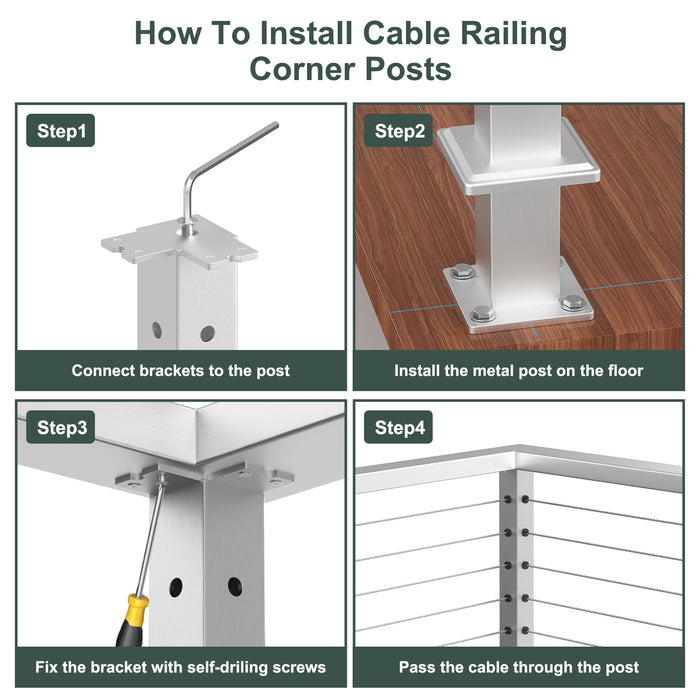 How To Install Cable Railing Corner Posts

Step1

Connect brackets to the post

Step2

Install the metal post on the floor

Step3

Fix the bracket with self-driling screws

Step4

Pass the cable through the post