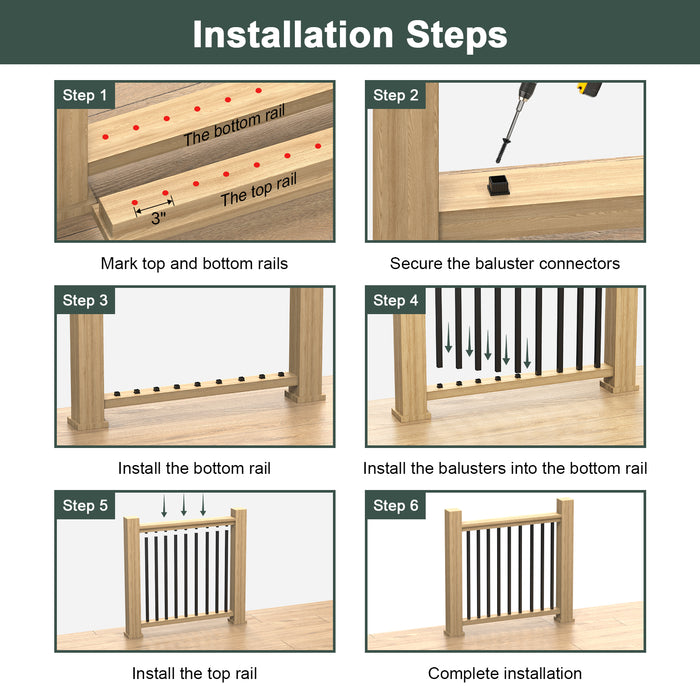 Installation Steps

Step 1

The bottom rail

The top rail

3"

Mark top and bottom rails

Step 2

Secure the baluster connectors

Step 3

Install the bottom rail

Step 4

Install the balusters into the bottom rail

Step 5

Install the top rail

Step 6

Complete installation