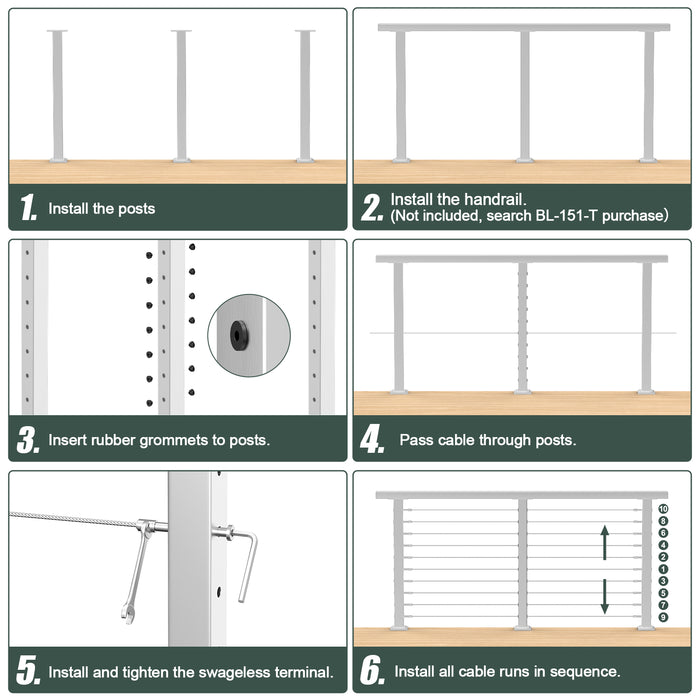 1. Install the posts

2. Install the handrail.
(Not included, search BL-151-T purchase)

3. Insert rubber grommets to posts.

4. Pass cable through posts.

5. Install and tighten the swageless terminal.

10
8
6
4
2
1
3
5
7
9

6. Install all cable runs in sequence.