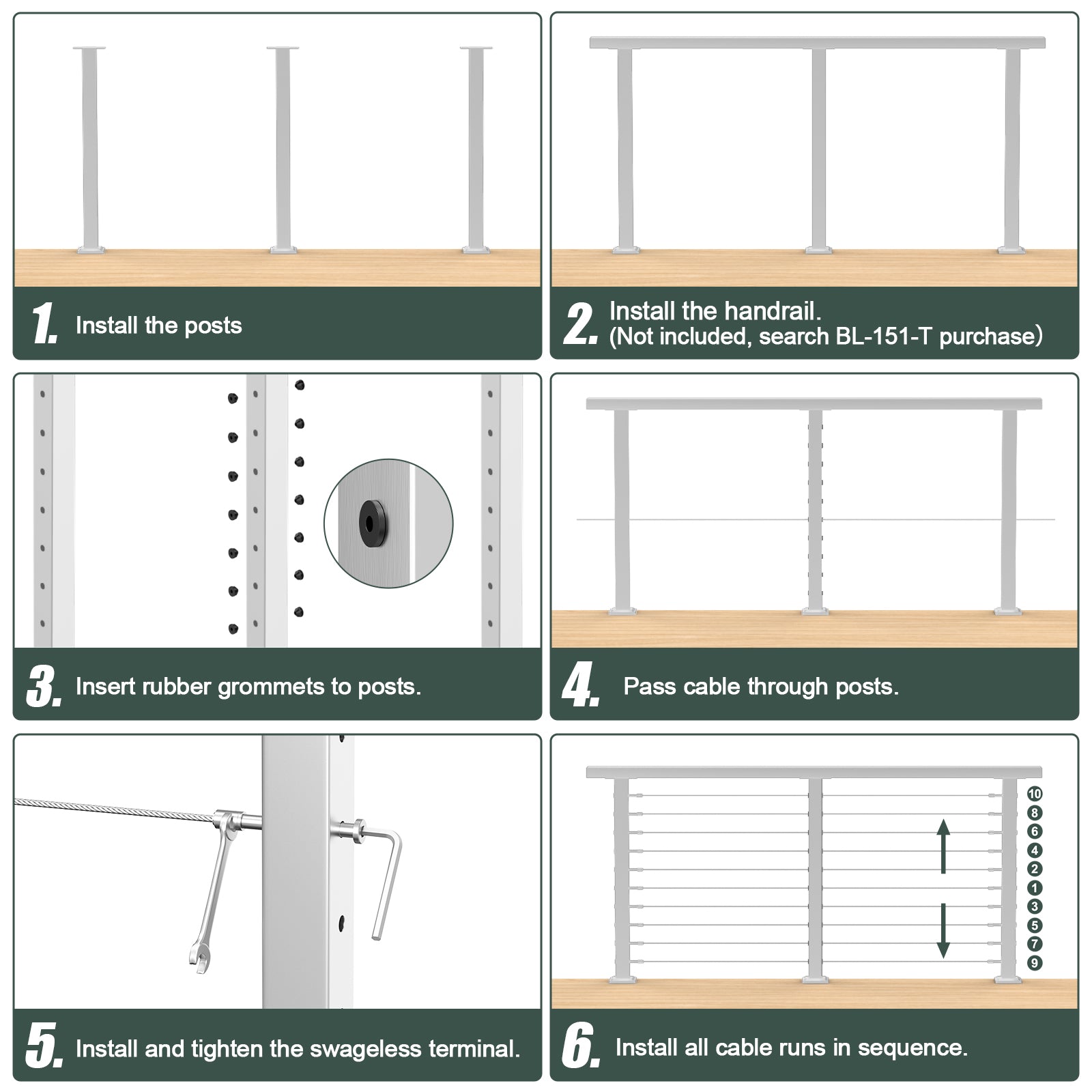 1. Install the posts

2. Install the handrail.
(Not included, search BL-151-T purchase)

3. Insert rubber grommets to posts.

4. Pass cable through posts.

5. Install and tighten the swageless terminal.

10
8
6
4
2
1
3
5
7
9

6. Install all cable runs in sequence.