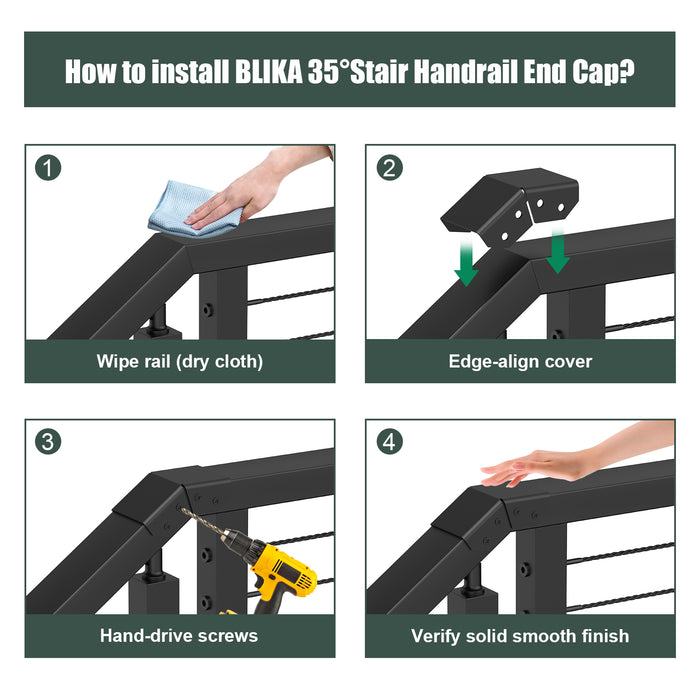 How to install BLIKA 35°Stair Handrail End Cap?

1

Wipe rail (dry cloth)

2

Edge-align cover

3

Hand-drive screws

4

Verify solid smooth finish