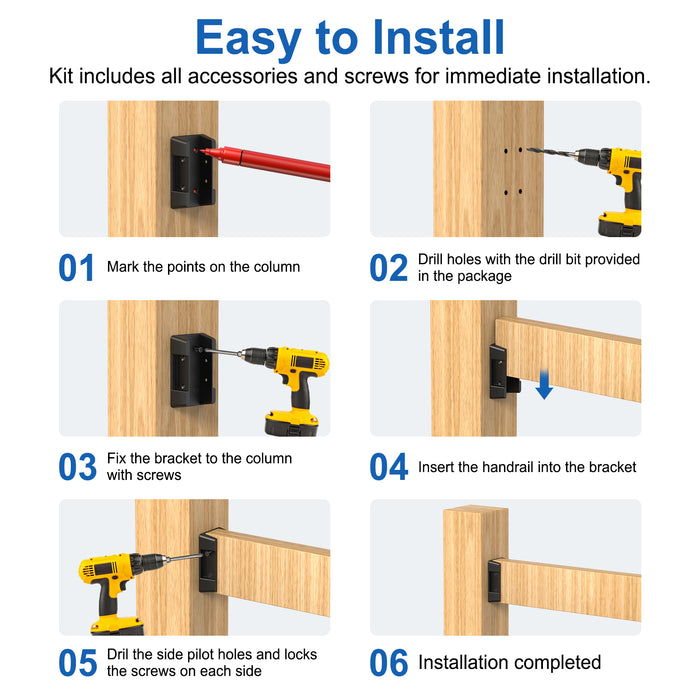 Easy to Install

Kit includes all accessories and screws for immediate installation.

01 Mark the points on the column

02 Drill holes with the drill bit provided in the package

03 Fix the bracket to the column with screws

04 Insert the handrail into the bracket

05 Dril the side pilot holes and locks the screws on each side

06 Installation completed