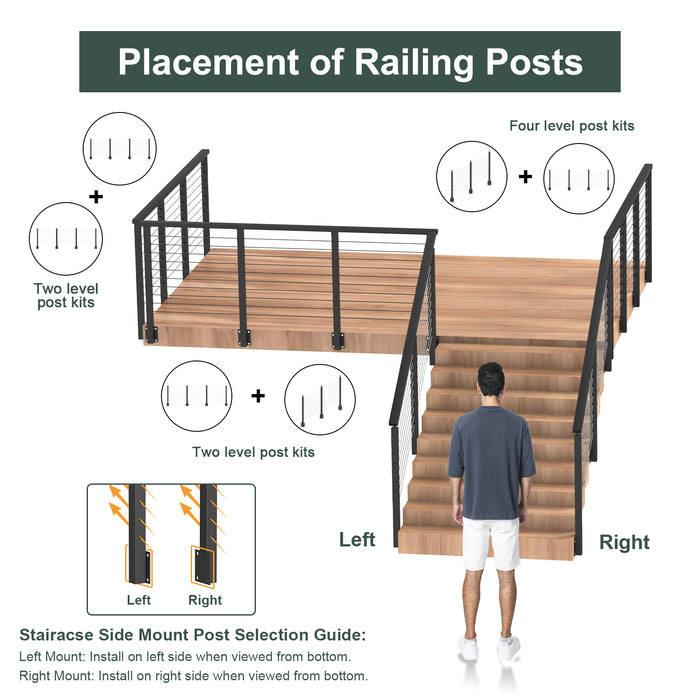 Placement of Railing Posts

+

Two level post kits

Four level post kits

+

+

Two level post kits

Left

Right

Left

Right

Stairacse Side Mount Post Selection Guide:

Left Mount: Install on left side when viewed from bottom.

Right Mount: Install on right side when viewed from bottom.