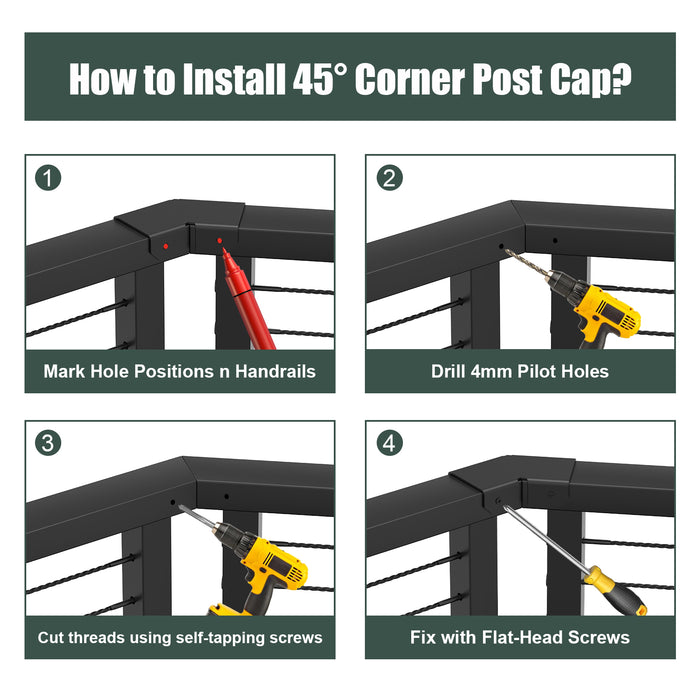 How to Install 45° Corner Post Cap?

1

Mark Hole Positions n Handrails

2

Drill 4mm Pilot Holes

3

Cut threads using self-tapping screws

4

Fix with Flat-Head Screws