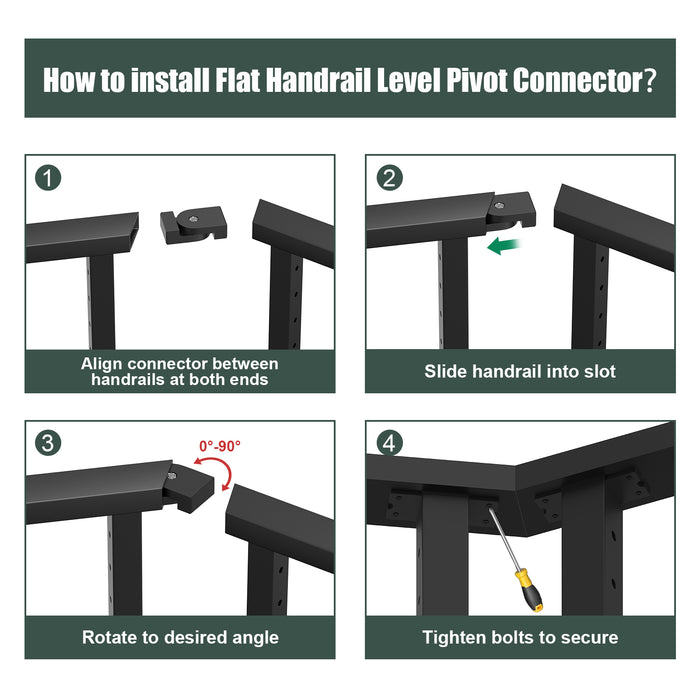 How to install Flat Handrail Level Pivot Connector?

1

Align connector between handrails at both ends

2

Slide handrail into slot

3

0°-90°

Rotate to desired angle

4

Tighten bolts to secure