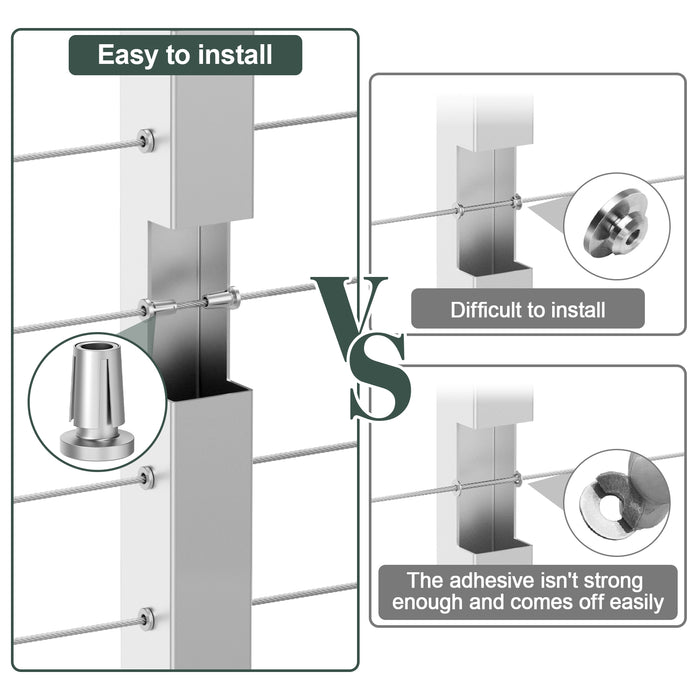 Easy to install

VS

Difficult to install

The adhesive isn't strong enough and comes off easily