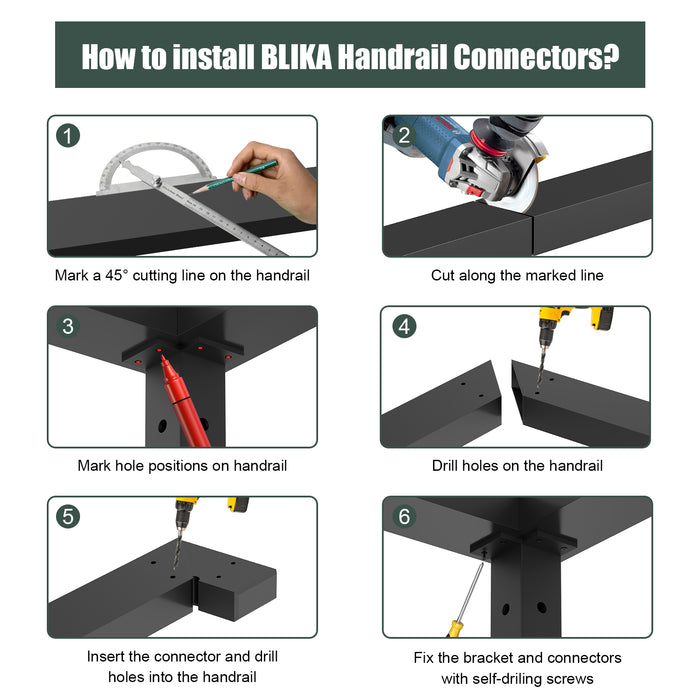 How to install BLIKA Handrail Connectors?

1

Mark a 45° cutting line on the handrail

2

Cut along the marked line

3

Mark hole positions on handrail

4

Drill holes on the handrail

5

Insert the connector and drill holes into the handrail

6

Fix the bracket and connectors with self-driling screws