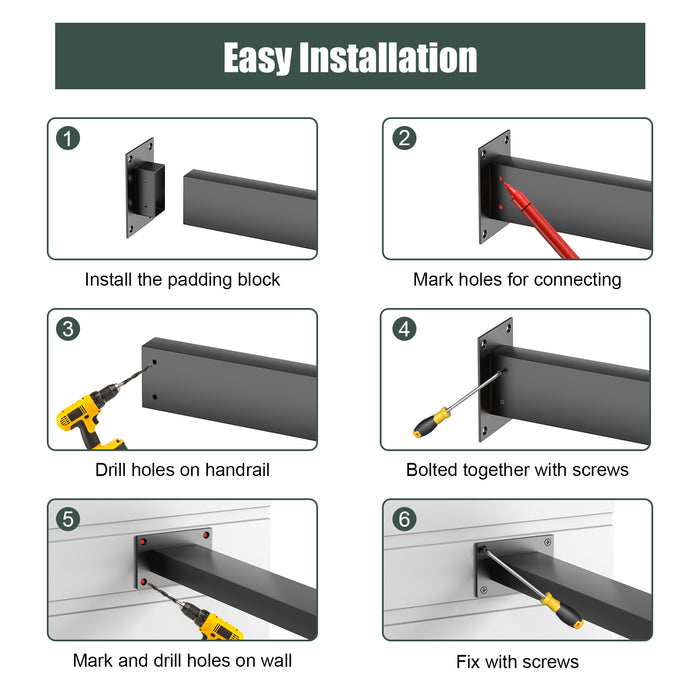 Easy Installation

1
Install the padding block

2
Mark holes for connecting

3
Drill holes on handrail

4
Bolted together with screws

5
Mark and drill holes on wall

6
Fix with screws