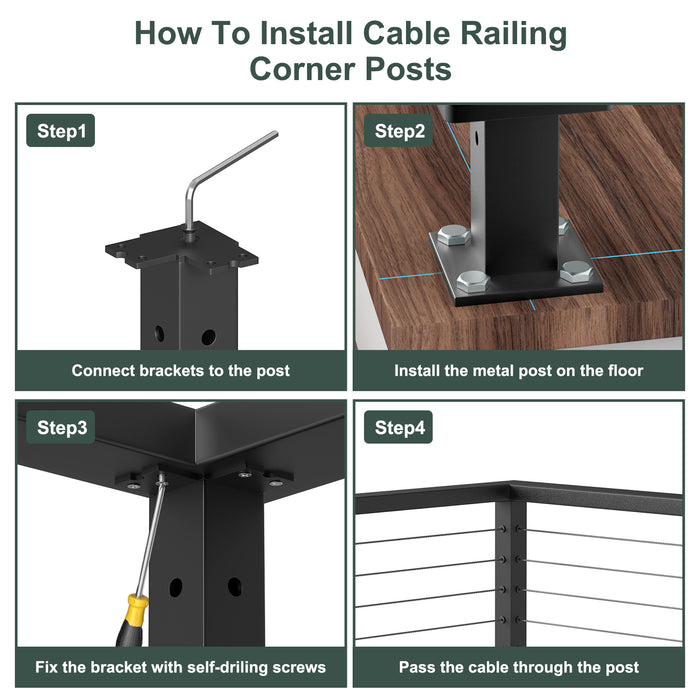 How To Install Cable Railing Corner Posts

Step1

Connect brackets to the post

Step2

Install the metal post on the floor

Step3

Fix the bracket with self-driling screws

Step4

Pass the cable through the post