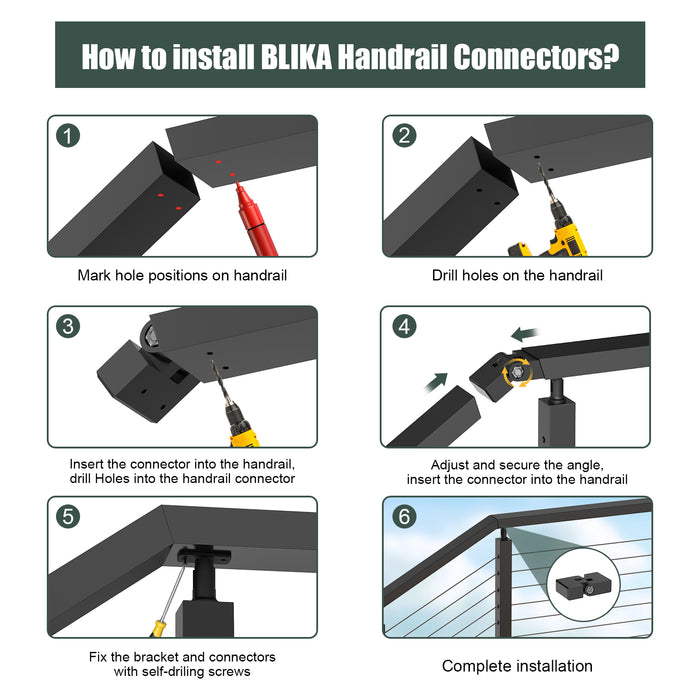 How to install BLIKA Handrail Connectors?

1

Mark hole positions on handrail

2

Drill holes on the handrail

3

Insert the connector into the handrail, drill Holes into the handrail connector

4

Adjust and secure the angle, insert the connector into the handrail

5

Fix the bracket and connectors with self-driling screws

6

Complete installation