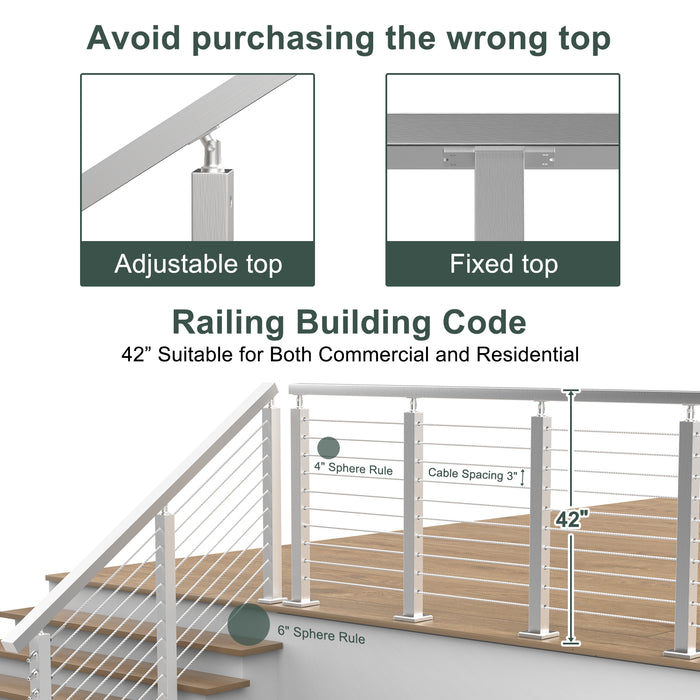 Avoid purchasing the wrong top

Adjustable top

Fixed top

Railing Building Code
42” Suitable for Both Commercial and Residential

4" Sphere Rule

Cable Spacing 3"

42"

6" Sphere Rule