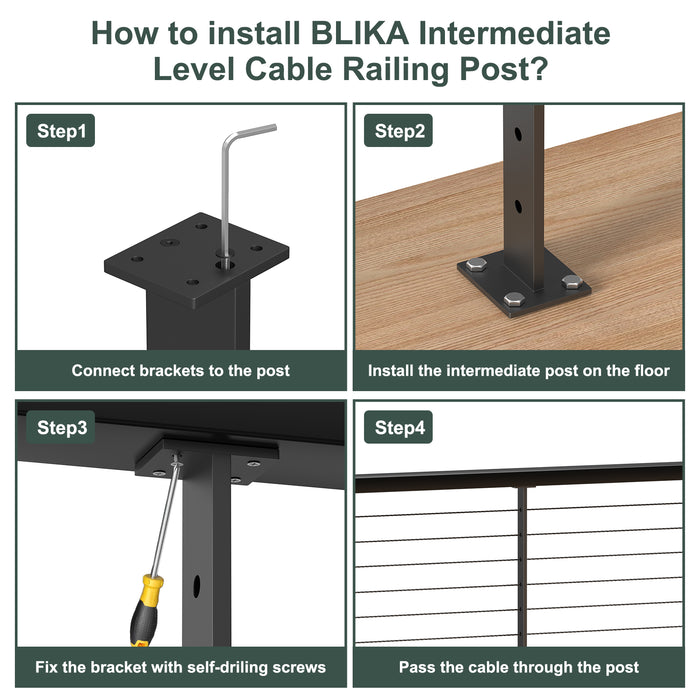 How to install BLIKA Intermediate Level Cable Railing Post?

Step1

Connect brackets to the post

Step2

Install the intermediate post on the floor

Step3

Fix the bracket with self-driling screws

Step4

Pass the cable through the post