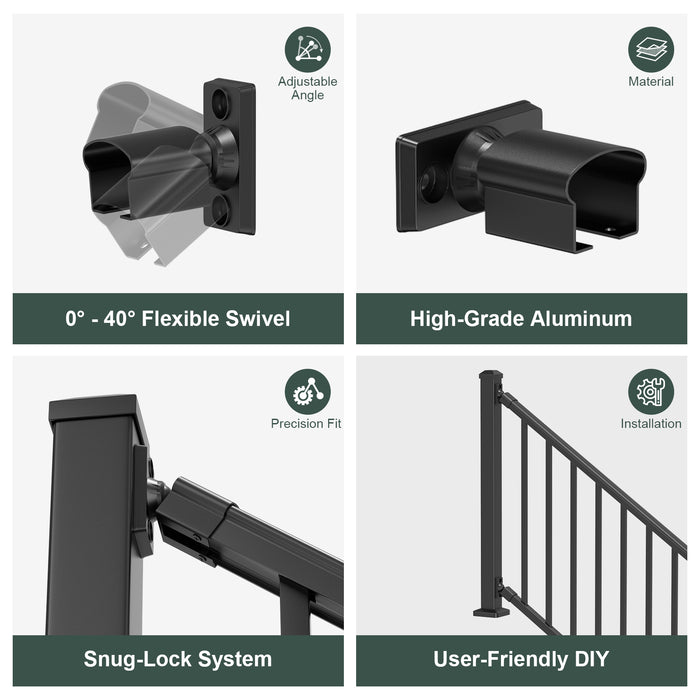 Adjustable Angle

0° - 40° Flexible Swivel

Material

High-Grade Aluminum

Precision Fit

Snug-Lock System

Installation

User-Friendly DIY