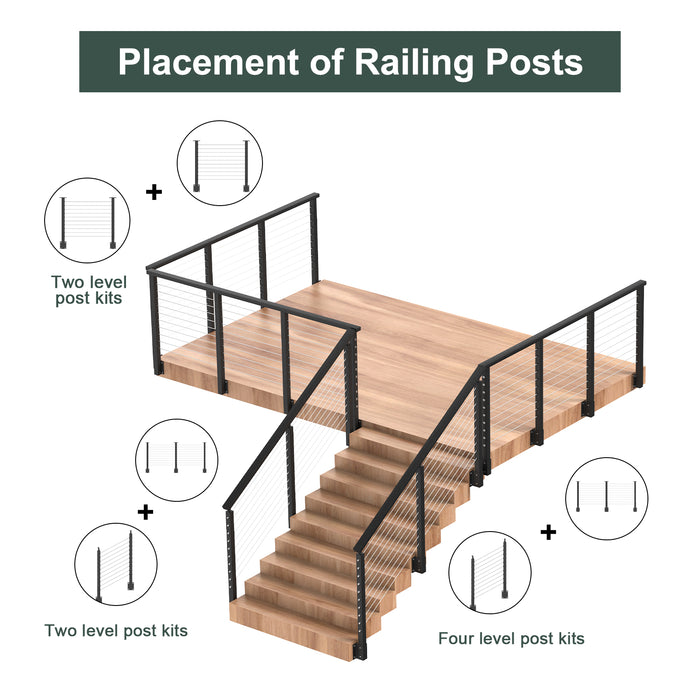 Placement of Railing Posts

+

Two level post kits

+

Two level post kits

+

Four level post kits