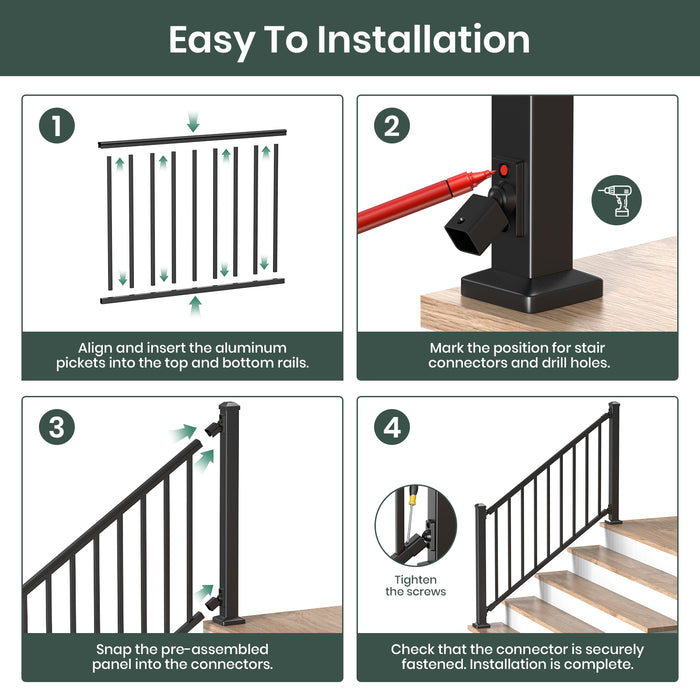 Easy To Installation

1

Align and insert the aluminum pickets into the top and bottom rails.

2

Mark the position for stair connectors and drill holes.

3

Snap the pre-assembled panel into the connectors.

4

Tighten the screws

Check that the connector is securely fastened. Installation is complete.