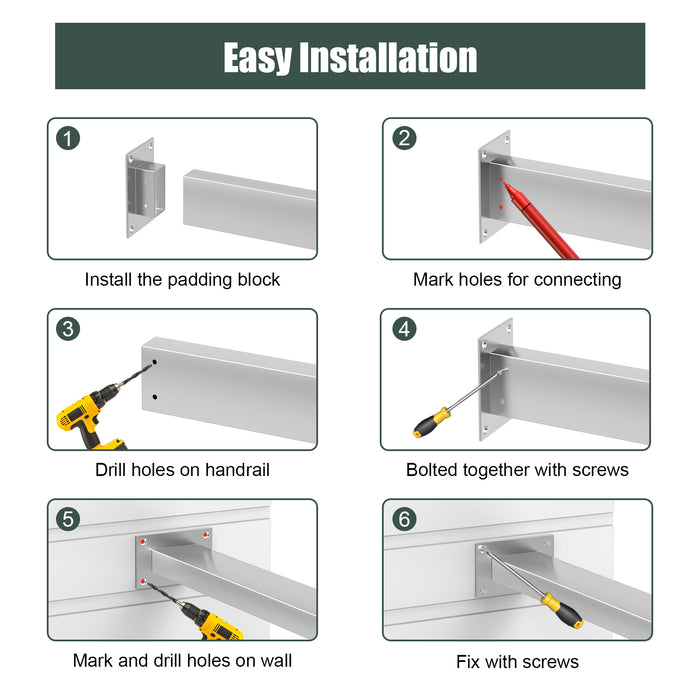 Easy Installation

1

Install the padding block

2

Mark holes for connecting

3

Drill holes on handrail

4

Bolted together with screws

5

Mark and drill holes on wall

6

Fix with screws