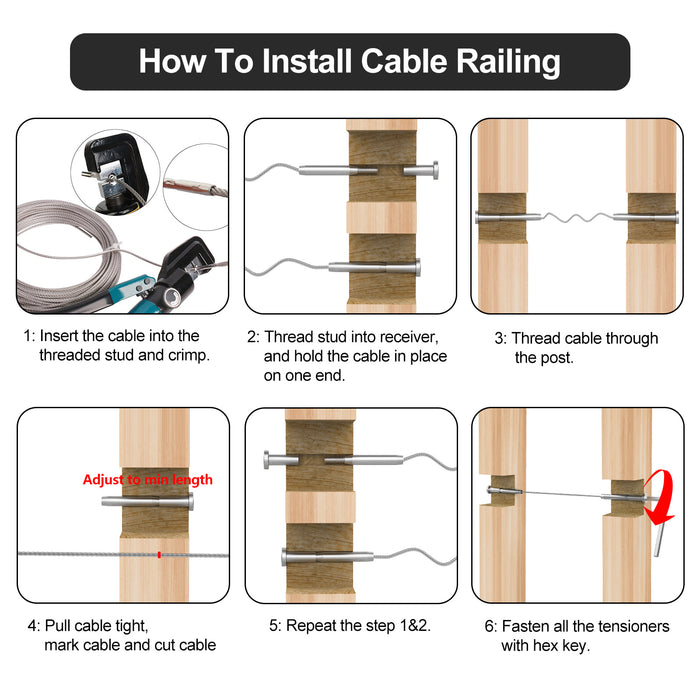 How To Install Cable Railing

1: Insert the cable into the threaded stud and crimp.

2: Thread stud into receiver, and hold the cable in place on one end.

3: Thread cable through the post.

Adjust to min length

4: Pull cable tight, mark cable and cut cable

5: Repeat the step 1&2.

6: Fasten all the tensioners with hex key.