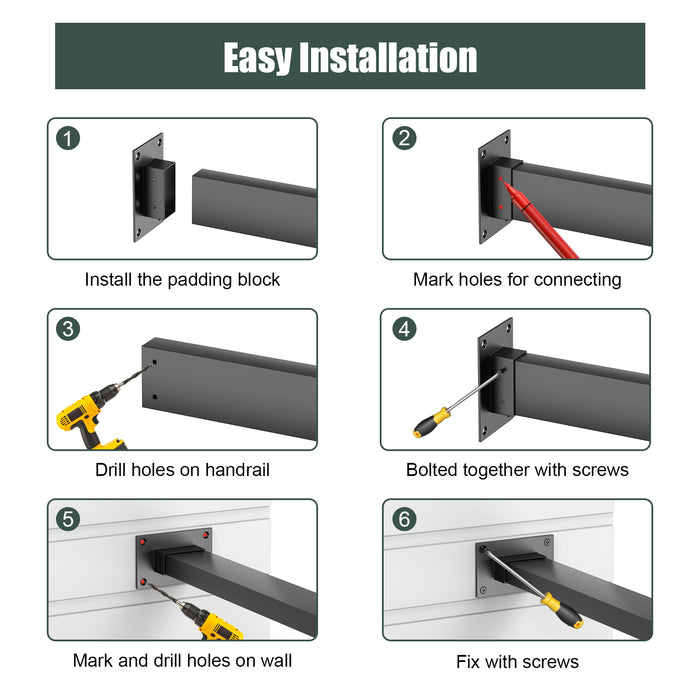 Easy Installation

1

Install the padding block

2

Mark holes for connecting

3

Drill holes on handrail

4

Bolted together with screws

5

Mark and drill holes on wall

6

Fix with screws