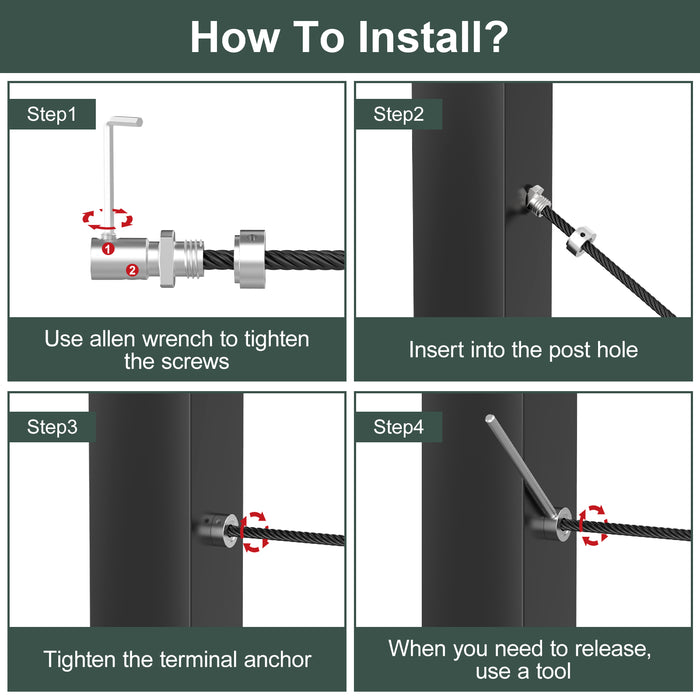 How To Install?

Step1

1

2

Use allen wrench to tighten the screws

Step2

Insert into the post hole

Step3

Tighten the terminal anchor

Step4

When you need to release, use a tool