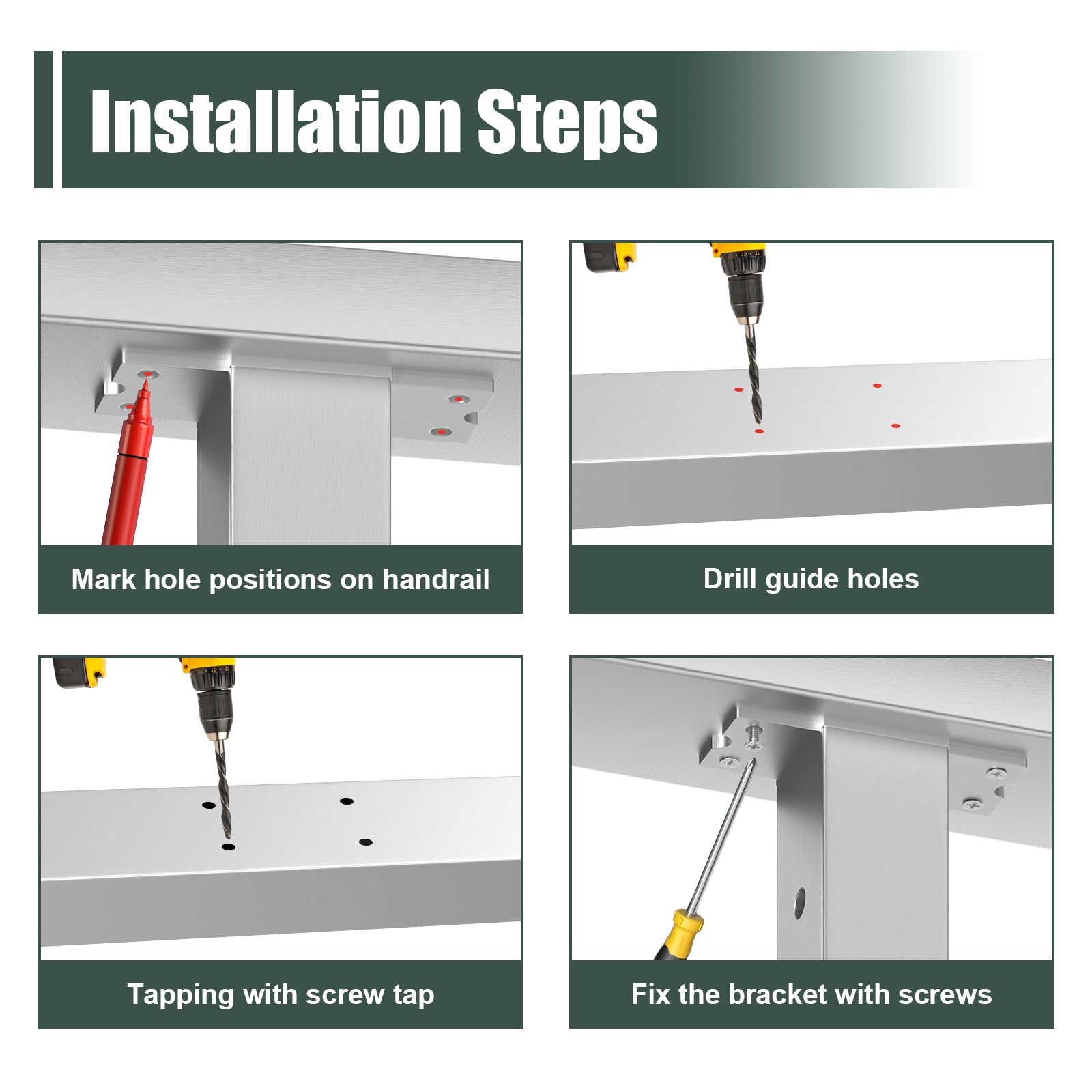 Installation Steps

Mark hole positions on handrail

Drill guide holes

Tapping with screw tap

Fix the bracket with screws