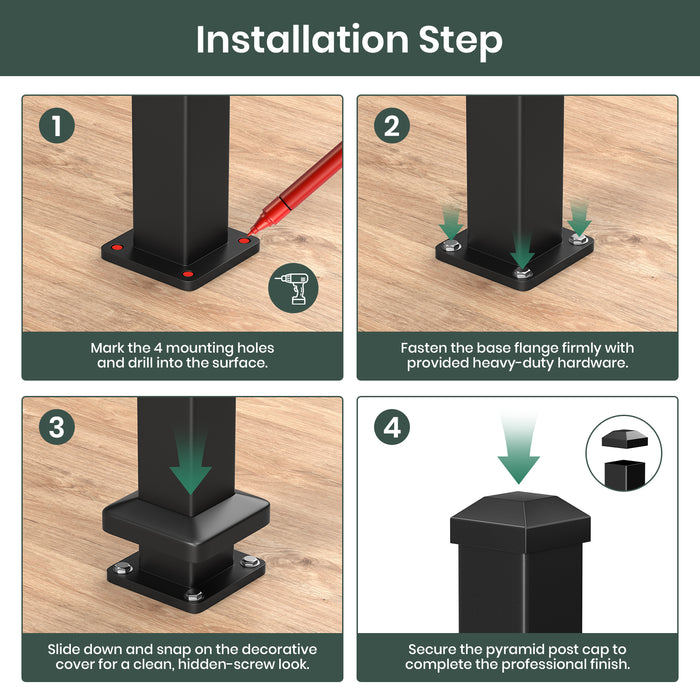 Installation Step

1

Mark the 4 mounting holes and drill into the surface.

2

Fasten the base flange firmly with provided heavy-duty hardware.

3

Slide down and snap on the decorative cover for a clean, hidden-screw look.

4

Secure the pyramid post cap to complete the professional finish.