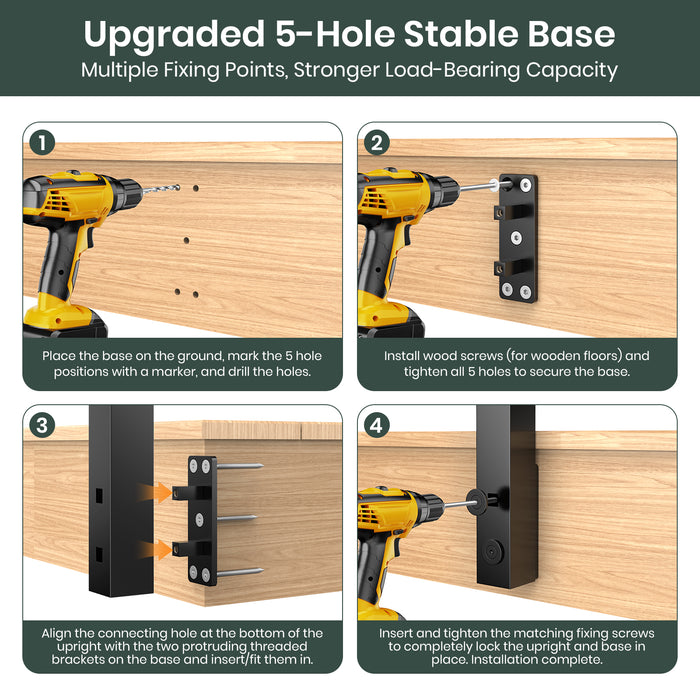 Upgraded 5-Hole Stable Base
Multiple Fixing Points, Stronger Load-Bearing Capacity

1
Place the base on the ground, mark the 5 hole positions with a marker, and drill the holes.

2
Install wood screws (for wooden floors) and tighten all 5 holes to secure the base.

3
Align the connecting hole at the bottom of the upright with the two protruding threaded brackets on the base and insert/fit them in.

4
Insert and tighten the matching fixing screws to completely lock the upright and base in place. Installation complete.