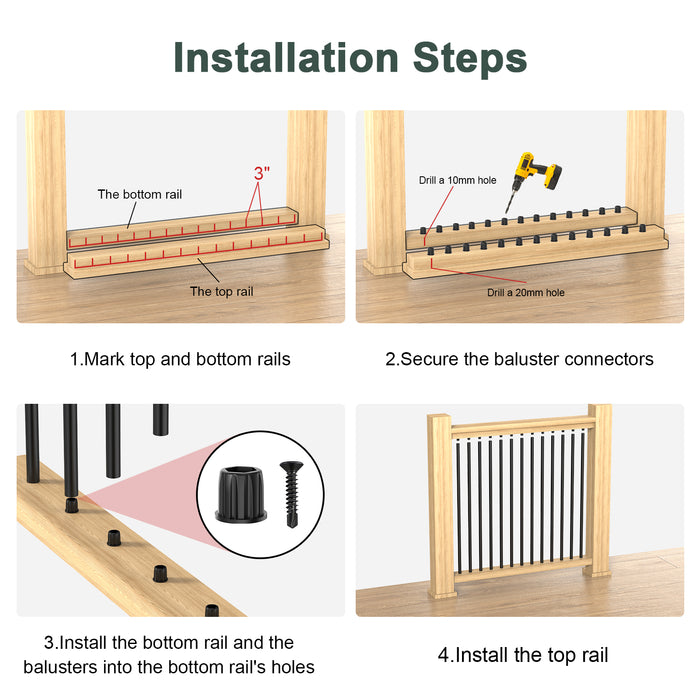 Installation Steps

The bottom rail

3"

The top rail

1.Mark top and bottom rails

Drill a 10mm hole

Drill a 20mm hole

2.Secure the baluster connectors

3.Install the bottom rail and the balusters into the bottom rail's holes

4.Install the top rail