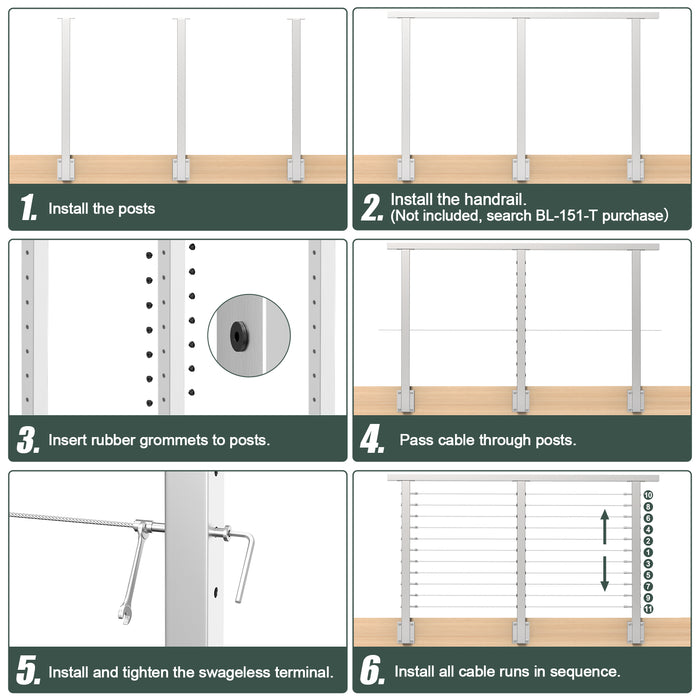 1. Install the posts

2. Install the handrail.
(Not included, search BL-151-T purchase)

3. Insert rubber grommets to posts.

4. Pass cable through posts.

5. Install and tighten the swageless terminal.

10
8
6
4
2
1
3
5
7
9
11

6. Install all cable runs in sequence.