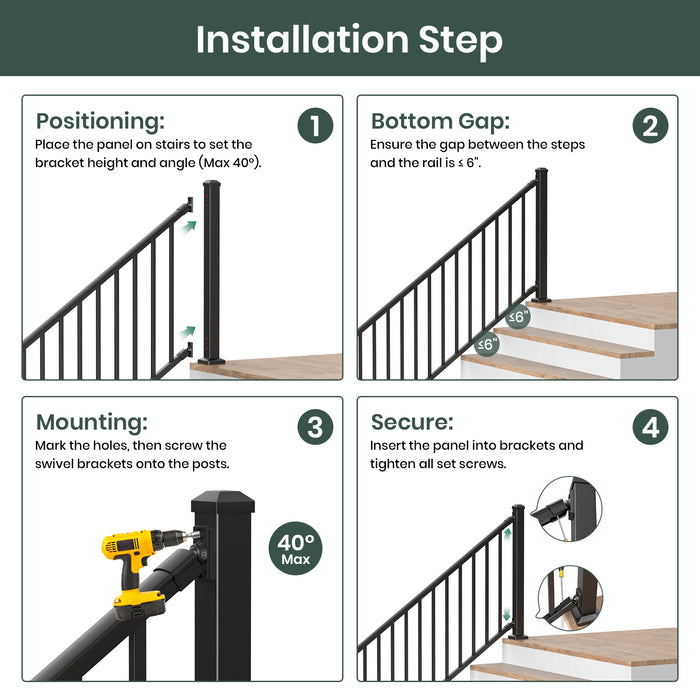 Installation Step

Positioning:
1
Place the panel on stairs to set the bracket height and angle (Max 40°).

Bottom Gap:
2
Ensure the gap between the steps and the rail is ≤ 6".

≤6"
≤6"

Mounting:
3
Mark the holes, then screw the swivel brackets onto the posts.

40°
Max

Secure:
4
Insert the panel into brackets and tighten all set screws.