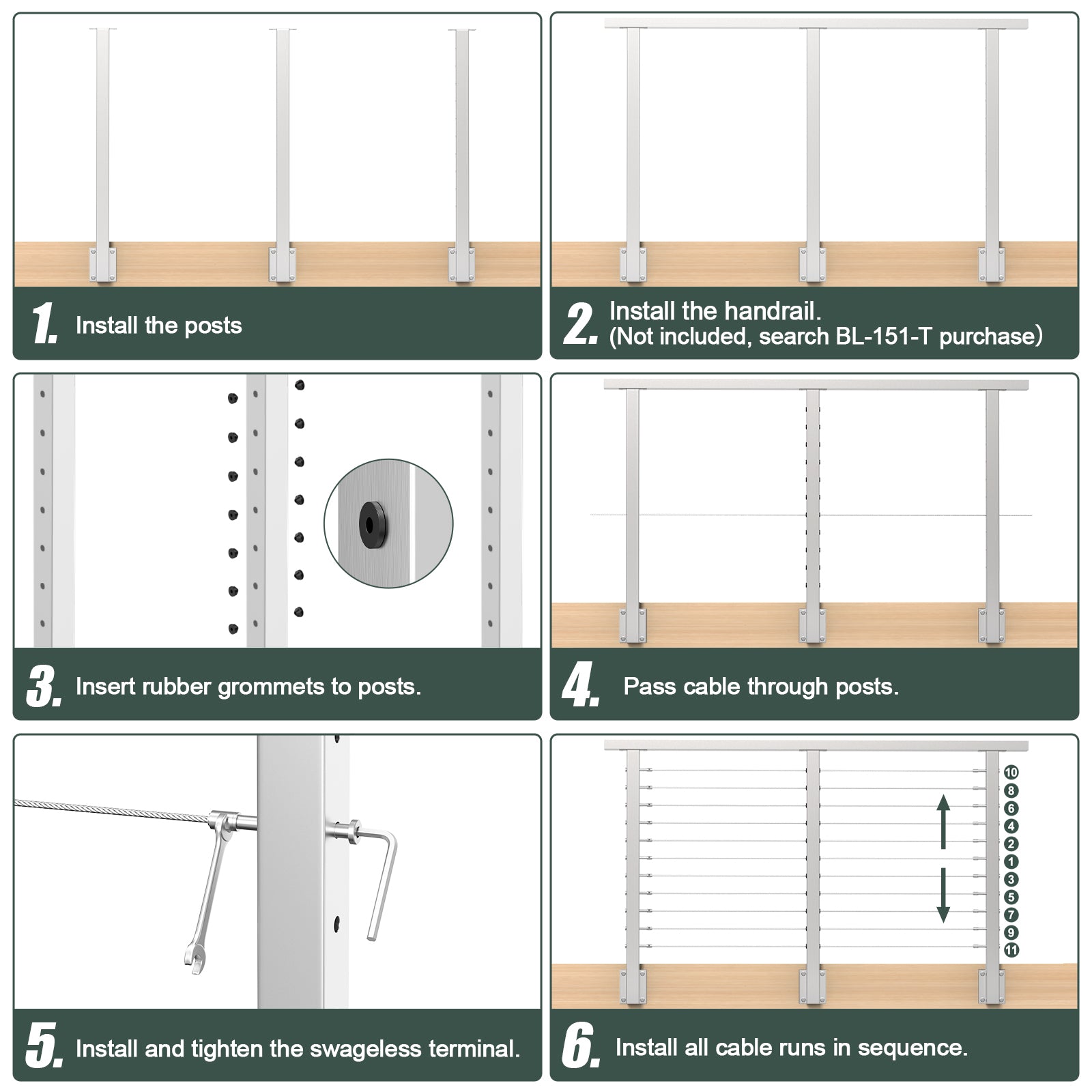 1. Install the posts

2. Install the handrail.
(Not included, search BL-151-T purchase)

3. Insert rubber grommets to posts.

4. Pass cable through posts.

5. Install and tighten the swageless terminal.

10
8
6
4
2
1
3
5
7
9
11

6. Install all cable runs in sequence.